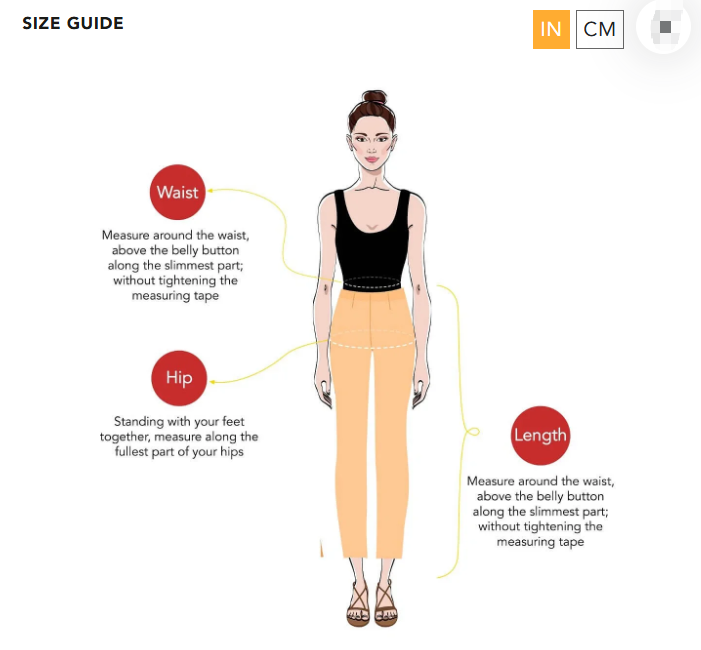 SIZE GUIDE

IN CM

Waist

Measure around the waist, above the belly button along the slimmest part; without tightening the measuring tape

Hip

Standing with your feet together, measure along the fullest part of your hips

Length

Measure around the waist, above the belly button along the slimmest part; without tightening the measuring tape